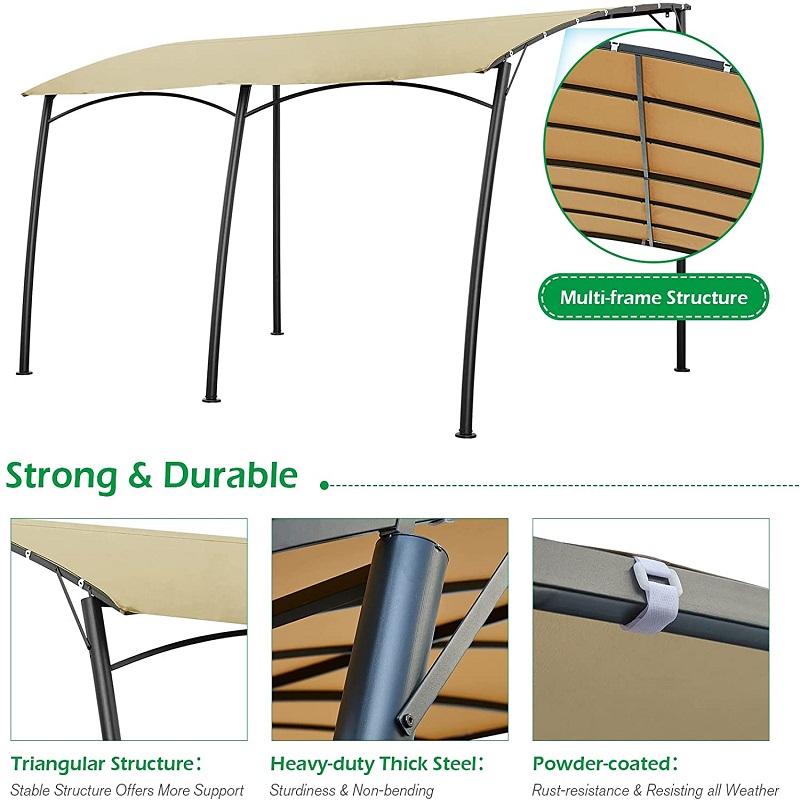 Multi-frame Structure

Strong & Durable

Triangular Structure:
Stable Structure Offers More Support

Heavy-duty Thick Steel:
Sturdiness & Non-bending

Powder-coated:
Rust-resistance & Resisting all Weather